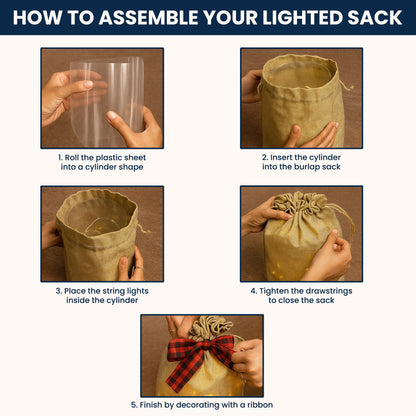 HOW TO ASSEMBLE YOUR LIGHTED SACK

1. Roll the plastic sheet into a cylinder shape

2. Insert the cylinder into the burlap sack

3. Place the string lights inside the cylinder

4. Tighten the drawstrings to close the sack

5. Finish by decorating with a ribbon