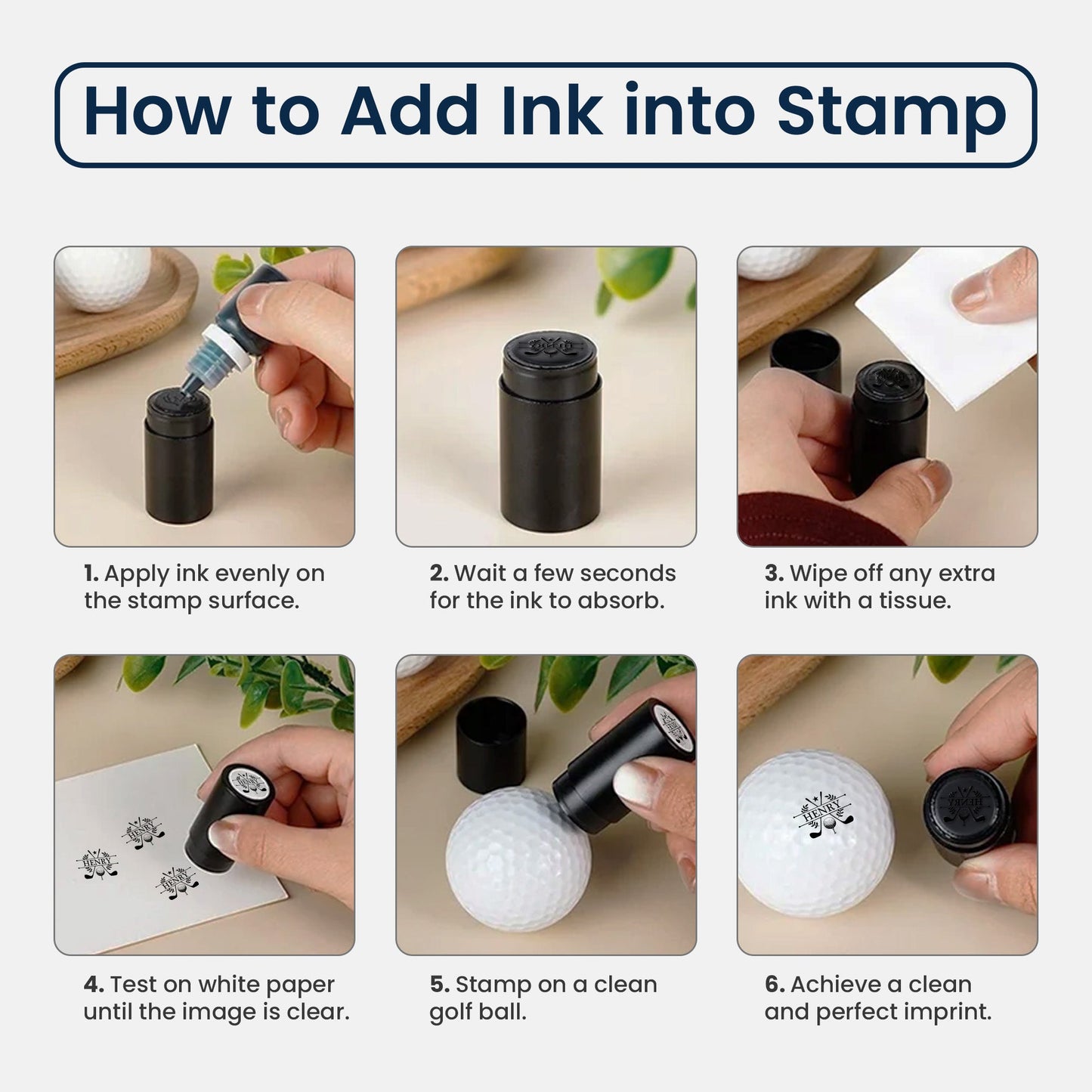 How to Add Ink into Stamp

1. Apply ink evenly on the stamp surface.

2. Wait a few seconds for the ink to absorb.

3. Wipe off any extra ink with a tissue.

HENRY

HENRY

HENRY

4. Test on white paper until the image is clear.

5. Stamp on a clean golf ball.

HENRY

6. Achieve a clean and perfect imprint.